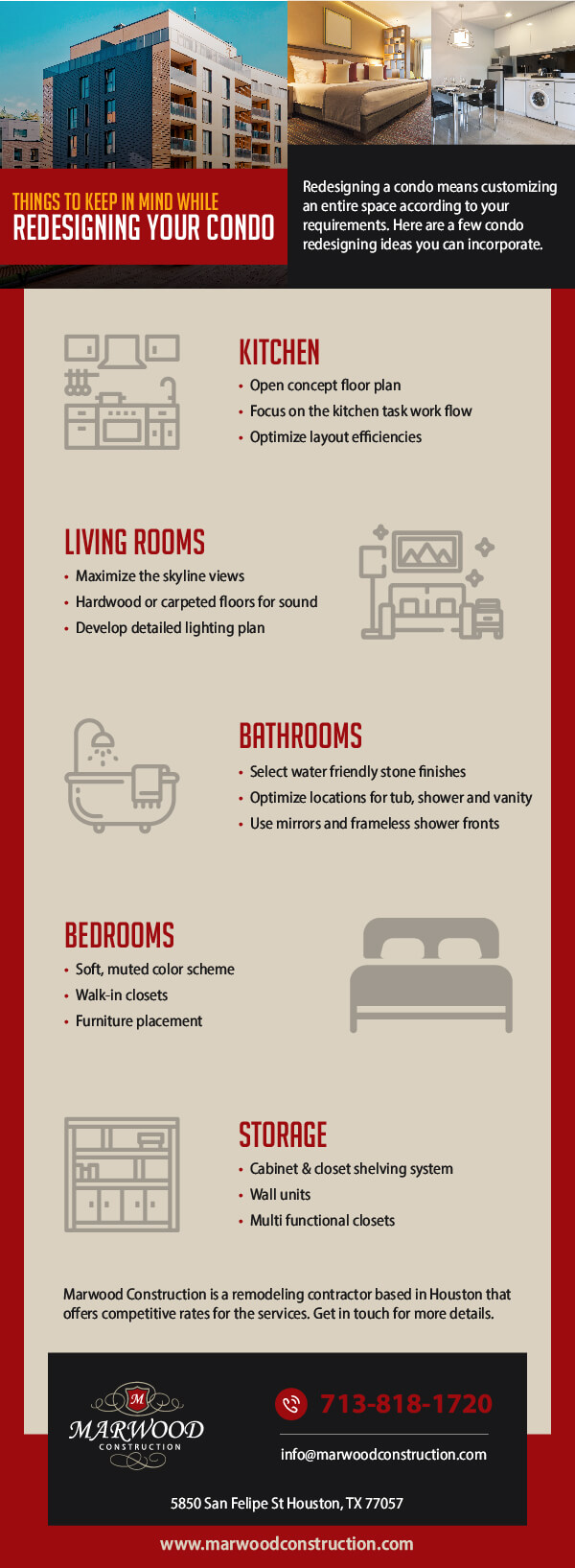 THINGS TO KEEP IN MIND WHILE
REDESIGNING YOUR CONDO

Redesigning a condo means customizing an entire space according to your requirements. Here are a few condo redesigning ideas you can incorporate.

KITCHEN
• Open concept floor plan
• Focus on the kitchen task work flow
• Optimize layout efficiencies

LIVING ROOMS
• Maximize the skyline views
• Hardwood or carpeted floors for sound
• Develop detailed lighting plan

BATHROOMS
• Select water friendly stone finishes
• Optimize locations for tub, shower and vanity
• Use mirrors and frameless shower fronts

BEDROOMS
• Soft, muted color scheme
• Walk-in closets
• Furniture placement

STORAGE
• Cabinet & closet shelving system
• Wall units
• Multi functional closets

Marwood Construction is a remodeling contractor based in Houston that offers competitive rates for the services. Get in touch for more details.

M
MARWOOD
CONSTRUCTION

713-818-1720

info@marwoodconstruction.com

5850 San Felipe St Houston, TX 77057

www.marwoodconstruction.com