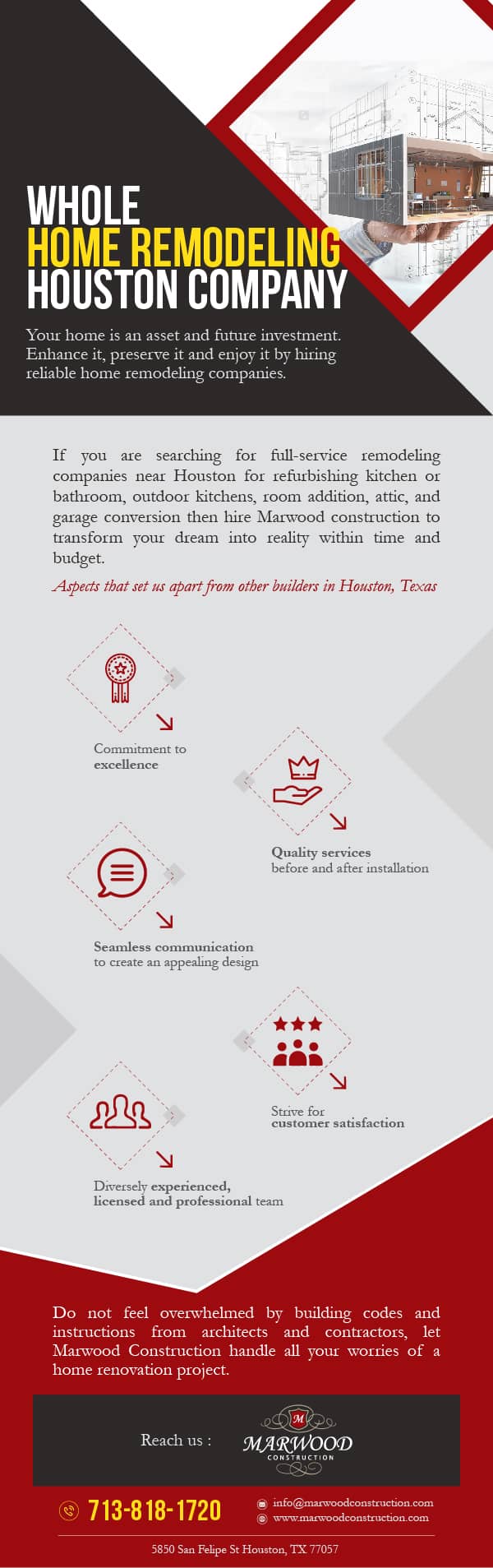 WHOLE
HOME REMODELING
HOUSTON COMPANY

Your home is an asset and future investment. Enhance it, preserve it and enjoy it by hiring reliable home remodeling companies.

If you are searching for full-service remodeling companies near Houston for refurbishing kitchen or bathroom, outdoor kitchens, room addition, attic, and garage conversion then hire Marwood construction to transform your dream into reality within time and budget.

Aspects that set us apart from other builders in Houston, Texas

Commitment to excellence

Quality services before and after installation

Seamless communication to create an appealing design

Strive for customer satisfaction

Diversely experienced, licensed and professional team

Do not feel overwhelmed by building codes and instructions from architects and contractors, let Marwood Construction handle all your worries of a home renovation project.

Reach us :

M
MARWOOD
CONSTRUCTION

713-818-1720

info@marwoodconstruction.com
www.marwoodconstruction.com

5850 San Felipe St Houston, TX 77057