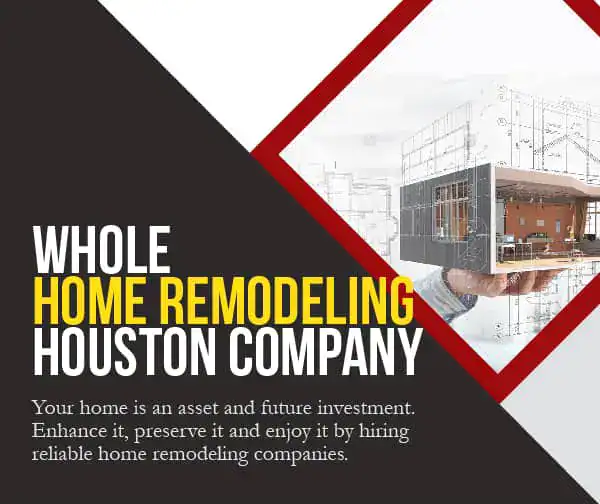 WHOLE
HOME REMODELING
HOUSTON COMPANY

Your home is an asset and future investment. Enhance it, preserve it and enjoy it by hiring reliable home remodeling companies.