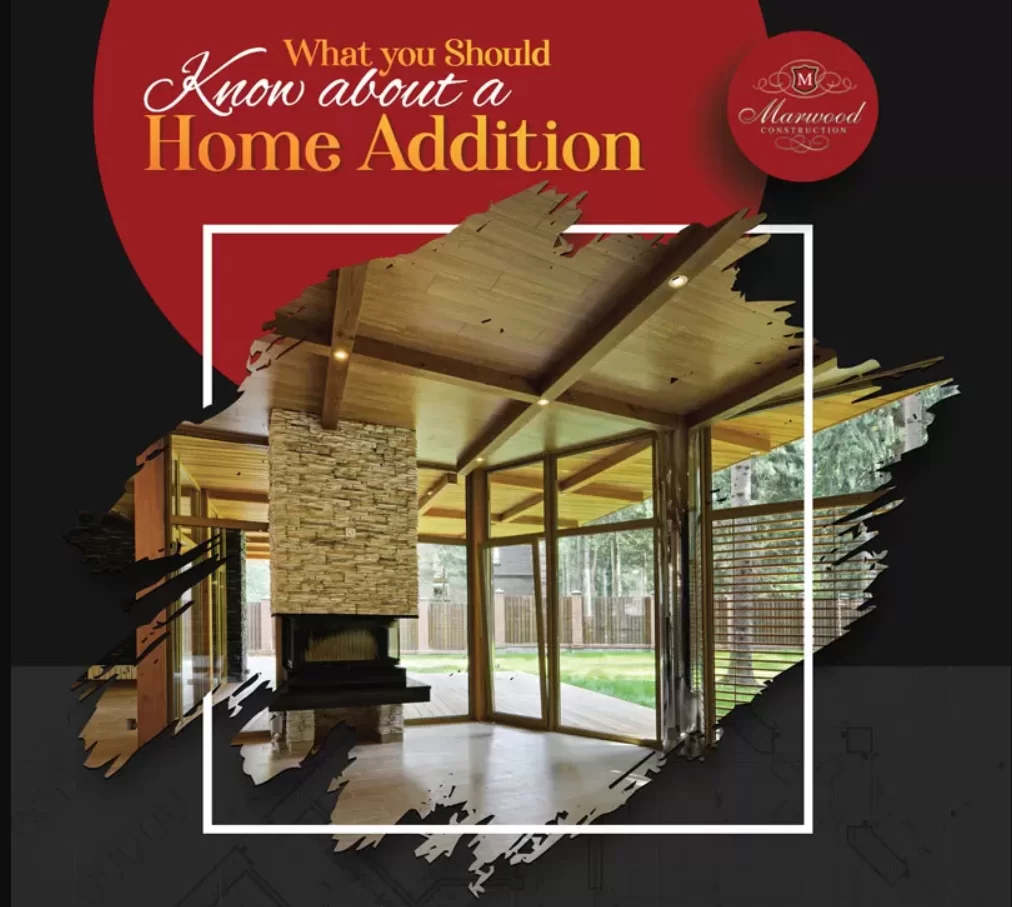 What you Should Know about a Home Addition

M
Marwood
CONSTRUCTION